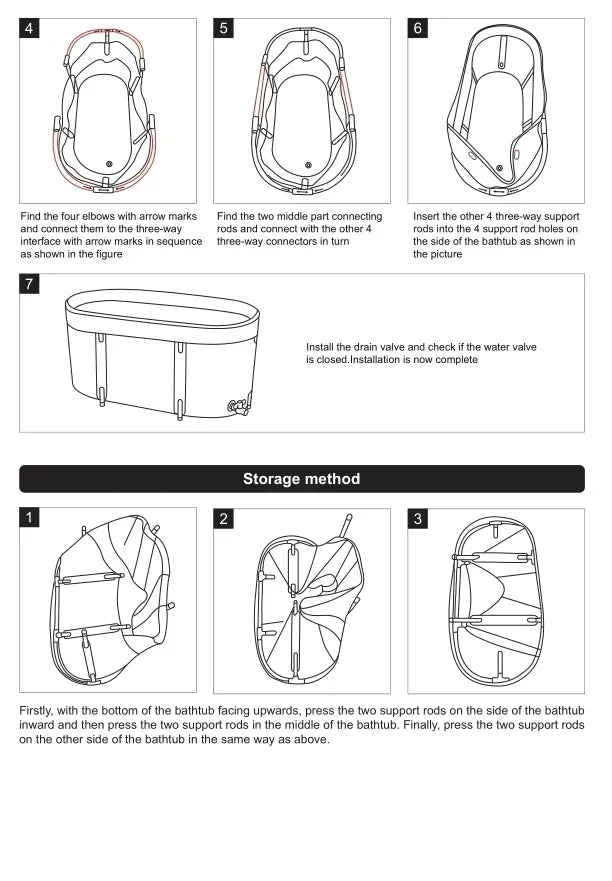 4

Find the four elbows with arrow marks and connect them to the three-way interface with arrow marks in sequence as shown in the figure

5

Find the two middle part connecting rods and connect with the other 4 three-way connectors in turn

6

Insert the other 4 three-way support rods into the 4 support rod holes on the side of the bathtub as shown in the picture

7

Install the drain valve and check if the water valve is closed.Installation is now complete

Storage method

1

2

3

Firstly, with the bottom of the bathtub facing upwards, press the two support rods on the side of the bathtub inward and then press the two support rods in the middle of the bathtub. Finally, press the two support rods on the other side of the bathtub in the same way as above.