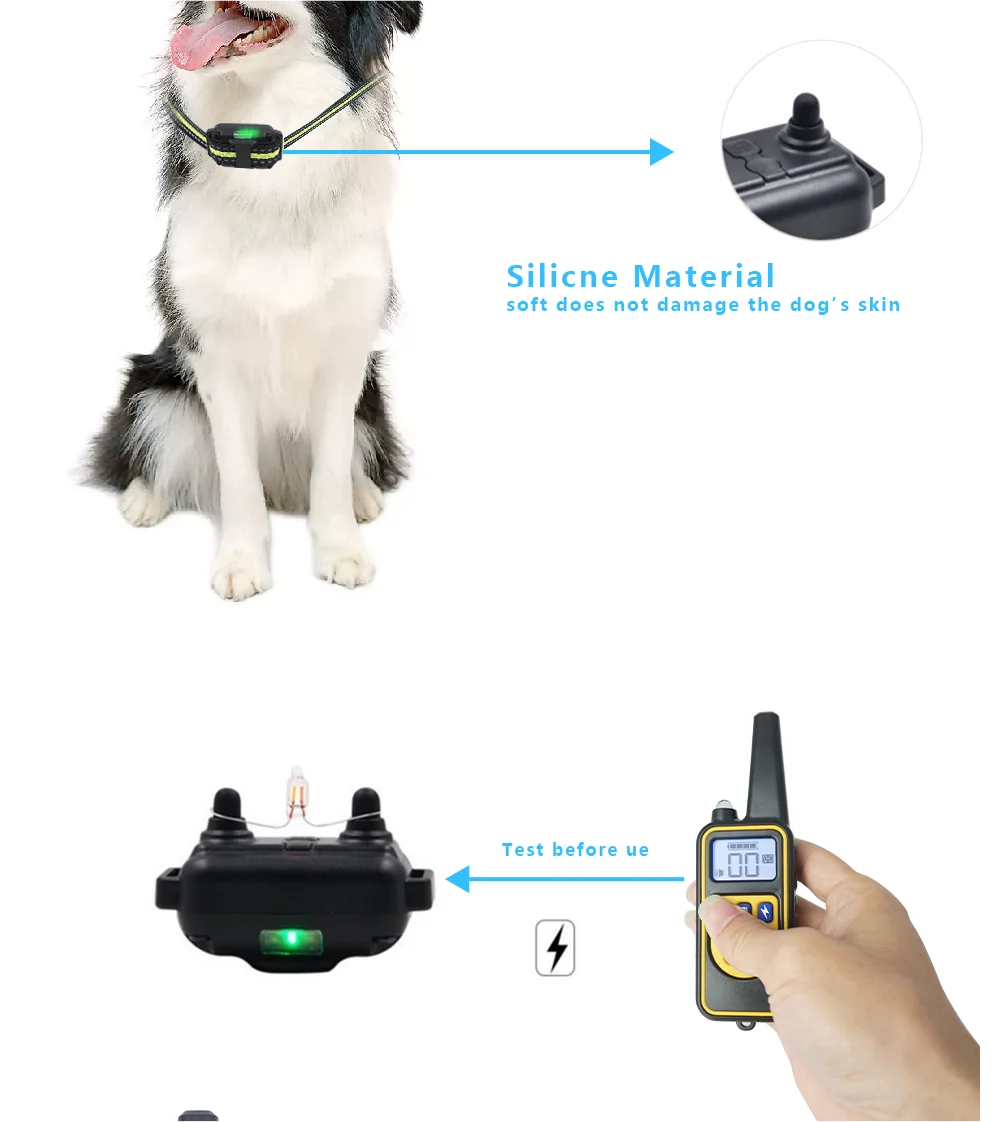 Silicne Material
soft does not damage the dog's skin

Test before ue

00