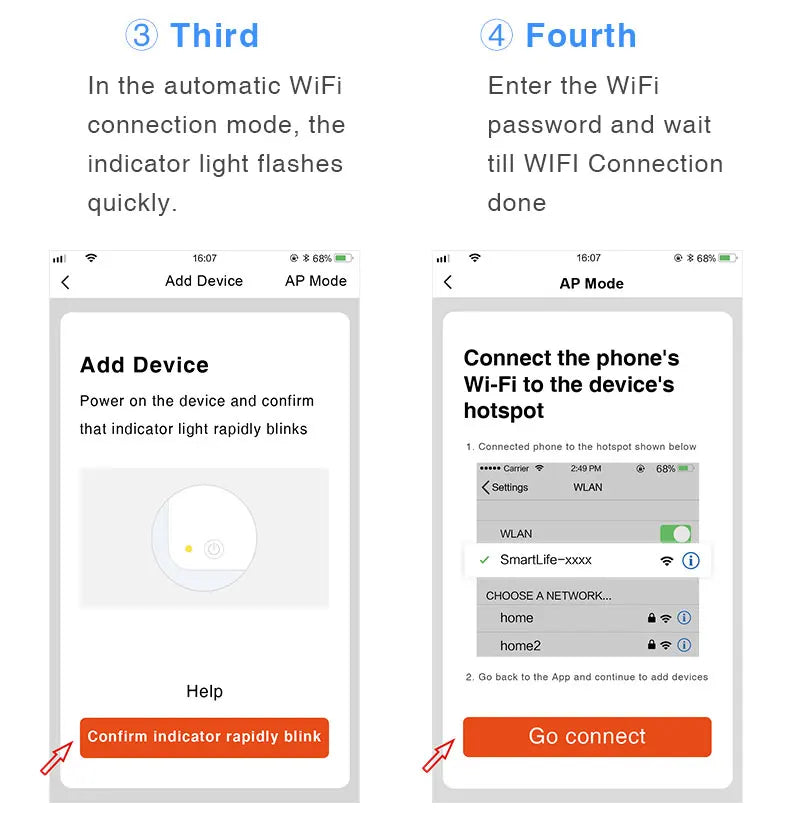 ③ Third

In the automatic WiFi connection mode, the indicator light flashes quickly.

16:07 68%

Add Device AP Mode

Add Device

Power on the device and confirm that indicator light rapidly blinks

Help

Confirm indicator rapidly blink

④ Fourth

Enter the WiFi password and wait till WIFI Connection done

16:07 68%

AP Mode

Connect the phone's Wi-Fi to the device's hotspot

1. Connected phone to the hotspot shown below

Carrier 2:49 PM 68%

Settings WLAN

WLAN

SmartLife-xxxx

CHOOSE A NETWORK...

home

home2

2. Go back to the App and continue to add devices

Go connect