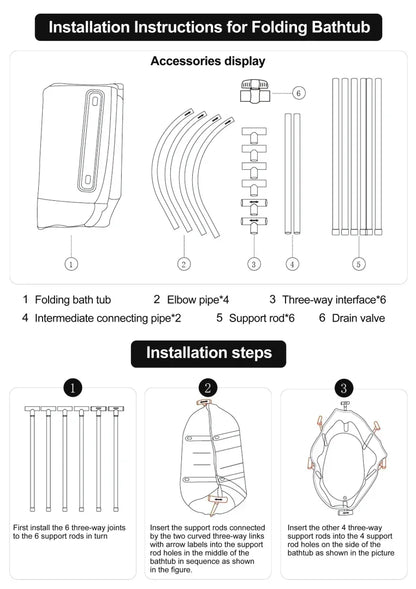 Installation Instructions for Folding Bathtub

Accessories display

6

1

2

3

4

5

1 Folding bath tub
2 Elbow pipe*4
3 Three-way interface*6
4 Intermediate connecting pipe*2
5 Support rod*6
6 Drain valve

Installation steps

1

First install the 6 three-way joints to the 6 support rods in turn

2

Insert the support rods connected by the two curved three-way links with arrow labels into the support rod holes in the middle of the bathtub in sequence as shown in the figure.

3

Insert the other 4 three-way support rods into the 4 support rod holes on the side of the bathtub as shown in the picture