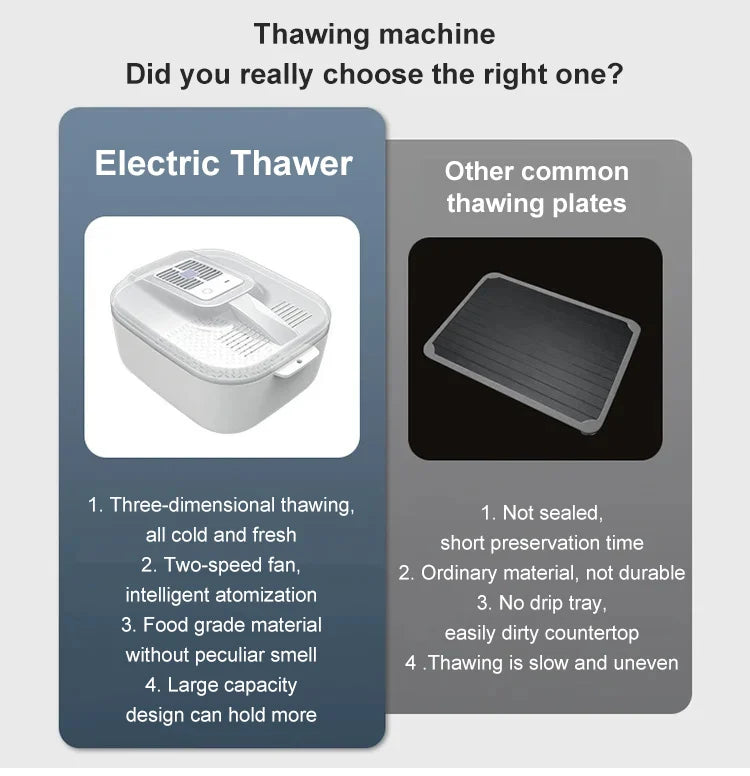 Thawing machine
Did you really choose the right one?

Electric Thawer

1. Three-dimensional thawing, all cold and fresh
2. Two-speed fan, intelligent atomization
3. Food grade material without peculiar smell
4. Large capacity design can hold more

Other common thawing plates

1. Not sealed, short preservation time
2. Ordinary material, not durable
3. No drip tray, easily dirty countertop
4 .Thawing is slow and uneven