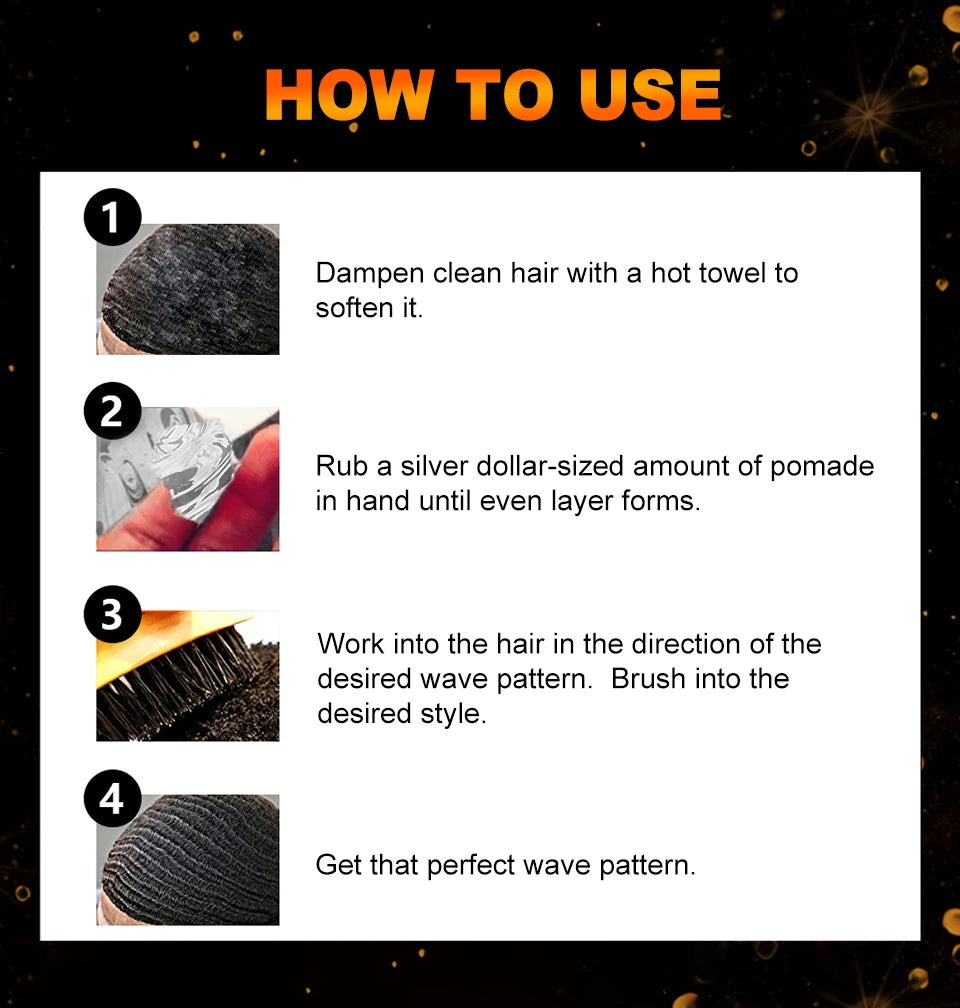 HOW TO USE

1

Dampen clean hair with a hot towel to soften it.

2

Rub a silver dollar-sized amount of pomade in hand until even layer forms.

3

Work into the hair in the direction of the desired wave pattern. Brush into the desired style.

4

Get that perfect wave pattern.